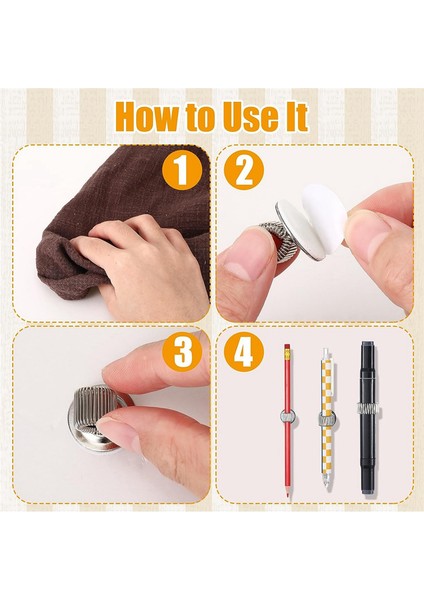 How to Use It

1

2

3

4