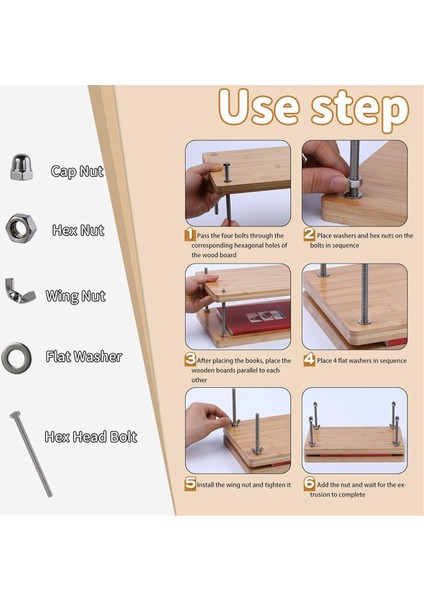 Cap Nut

Hex Nut

Wing Nut

Flat Washer

Hex Head Bolt

Use step

1 Pass the four bolts through the corresponding hexagonal holes of the wood board

2 Place washers and hex nuts on the bolts in sequence

3 After placing the books, place the wooden boards parallel to each other

4 Place 4 flat washers in sequence

5 Install the wing nut and tighten it

6 Add the nut and wait for the extrusion to complete