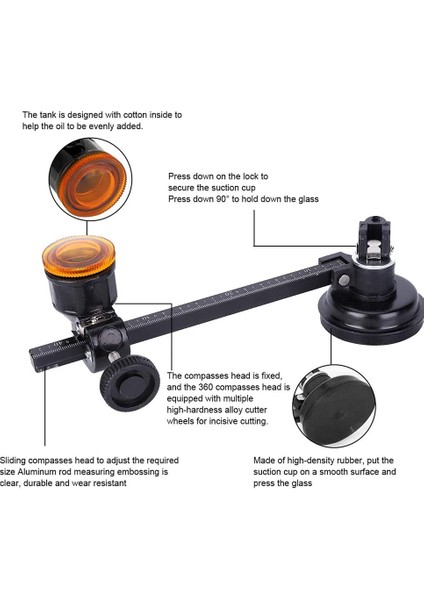 The tank is designed with cotton inside to help the oil to be evenly added.

Press down on the lock to secure the suction cup
Press down 90° to hold down the glass

The compasses head is fixed, and the 360 compasses head is equipped with multiple high-hardness alloy cutter wheels for incisive cutting.

Sliding compasses head to adjust the required size Aluminum rod measuring embossing is clear, durable and wear resistant

Made of high-density rubber, put the suction cup on a smooth surface and press the glass