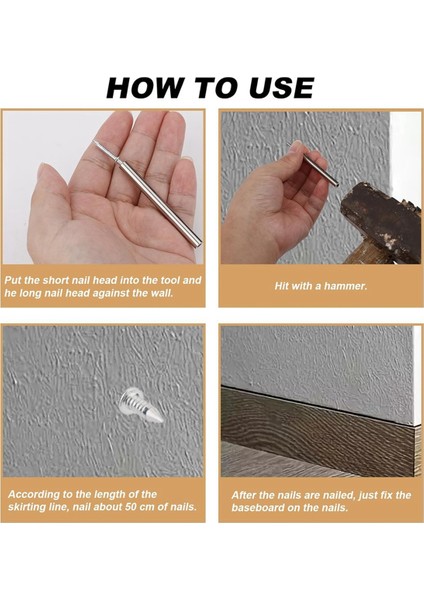 HOW TO USE

Put the short nail head into the tool and he long nail head against the wall.

Hit with a hammer.

According to the length of the skirting line, nail about 50 cm of nails.

After the nails are nailed, just fix the baseboard on the nails.