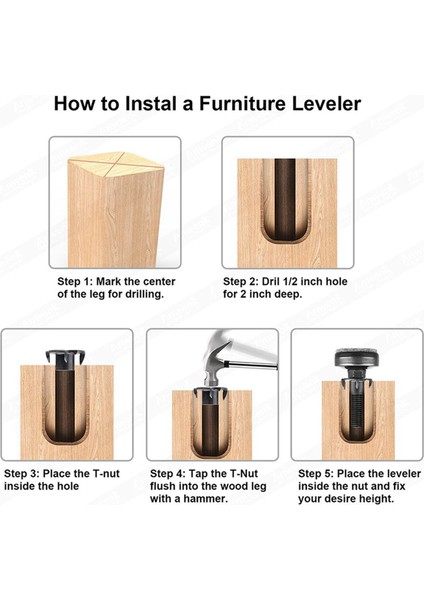 How to Instal a Furniture Leveler

Step 1: Mark the center of the leg for drilling.

Step 2: Dril 1/2 inch hole for 2 inch deep.

Step 3: Place the T-nut inside the hole

Step 4: Tap the T-Nut flush into the wood leg with a hammer.

Step 5: Place the leveler inside the nut and fix your desire height.