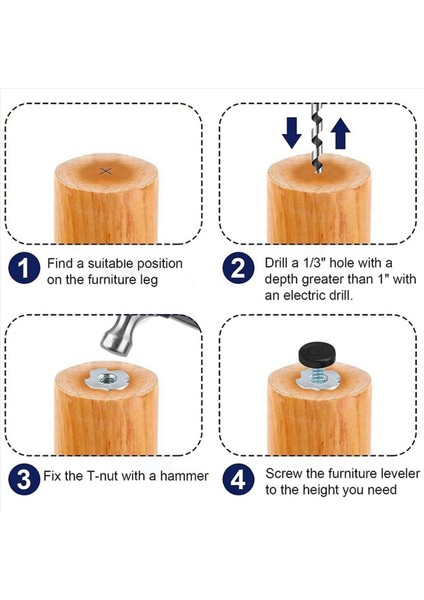 1 Find a suitable position on the furniture leg

2 Drill a 1/3" hole with a depth greater than 1" with an electric drill.

3 Fix the T-nut with a hammer

4 Screw the furniture leveler to the height you need