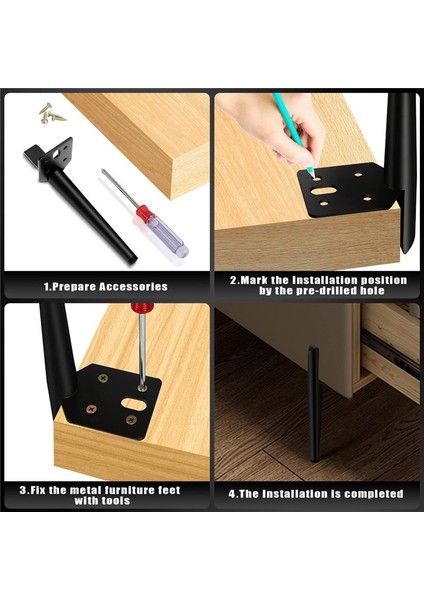 1.Prepare Accessories

2.Mark the Installation position by the pre-drilled hole

3.Fix the metal furniture feet with tools

4.The Installation is completed