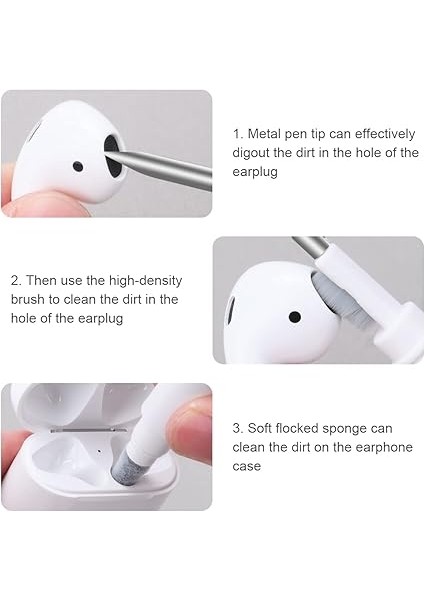 1. Metal pen tip can effectively digout the dirt in the hole of the earplug

2. Then use the high-density brush to clean the dirt in the hole of the earplug

3. Soft flocked sponge can clean the dirt on the earphone case