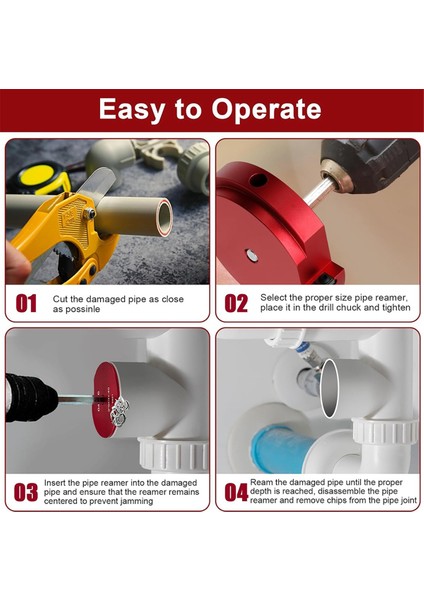 Easy to Operate

01 Cut the damaged pipe as close as possinle

02 Select the proper size pipe reamer, place it in the drill chuck and tighten

03 Insert the pipe reamer into the damaged pipe and ensure that the reamer remains centered to prevent jamming

04 Ream the damaged pipe until the proper depth is reached, disassemble the pipe reamer and remove chips from the pipe joint