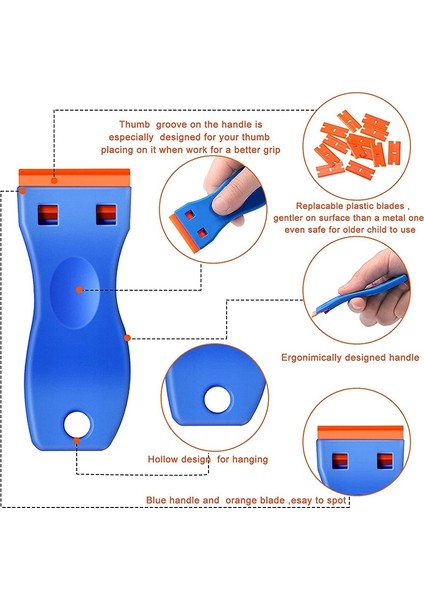 Thumb groove on the handle is especially designed for your thumb placing on it when work for a better grip

Replacable plastic blades , gentler on surface than a metal one even safe for older child to use

Ergonimically designed handle

Hollow design for hanging

Blue handle and orange blade ,esay to spot