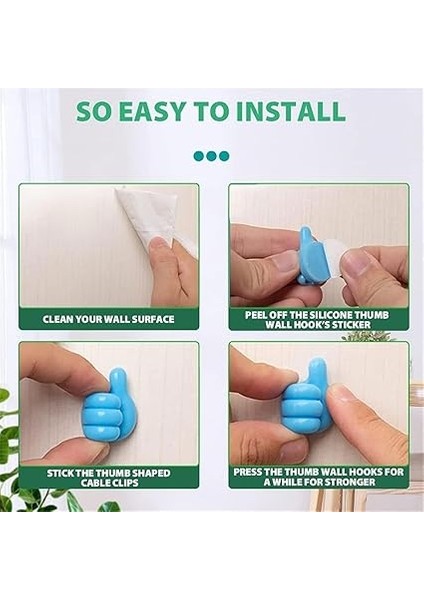 SO EASY TO INSTALL

CLEAN YOUR WALL SURFACE

PEEL OFF THE SILICONE THUMB WALL HOOK'S STICKER

STICK THE THUMB SHAPED CABLE CLIPS

PRESS THE THUMB WALL HOOKS FOR A WHILE FOR STRONGER