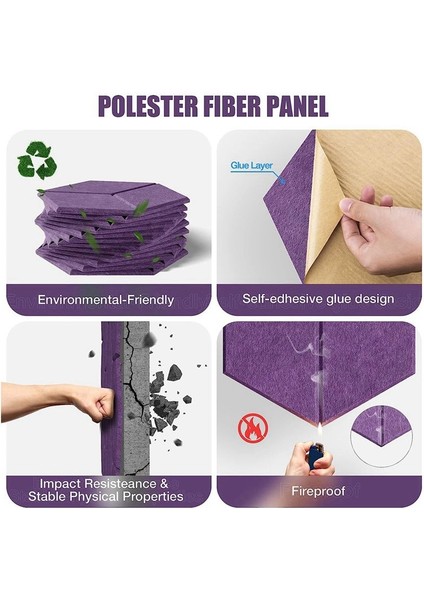 POLESTER FIBER PANEL

Environmental-Friendly

Glue Layer

Self-edhesive glue design

Impact Resisteance & Stable Physical Properties

Fireproof