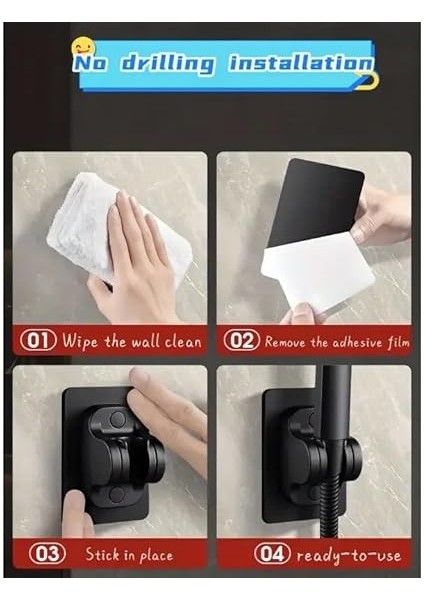 No drilling installation

01 Wipe the wall clean

02 Remove the adhesive film

03 Stick in place

04 ready-to-use