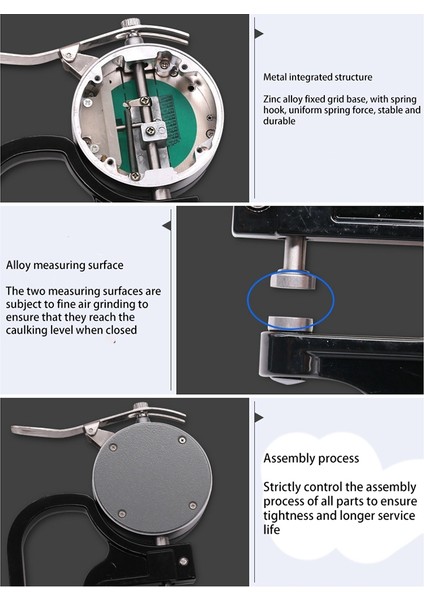 Metal integrated structure

Zinc alloy fixed grid base, with spring hook, uniform spring force, stable and durable

Alloy measuring surface

The two measuring surfaces are subject to fine air grinding to ensure that they reach the caulking level when closed

Assembly process

Strictly control the assembly process of all parts to ensure tightness and longer service life