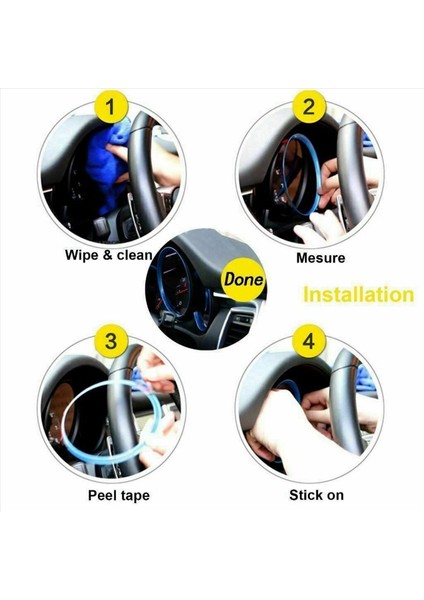 1

Wipe & clean

2

Mesure

Done

Installation

3

Peel tape

4

Stick on