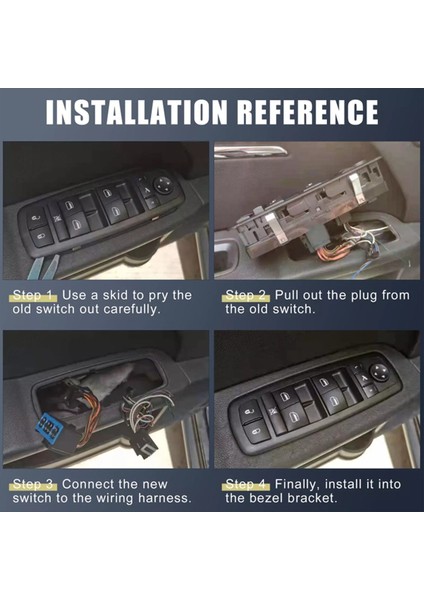 INSTALLATION REFERENCE

Step 1 Use a skid to pry the old switch out carefully.

Step 2 Pull out the plug from the old switch.

Step 3 Connect the new switch to the wiring harness.

Step 4 Finally, install it into the bezel bracket.