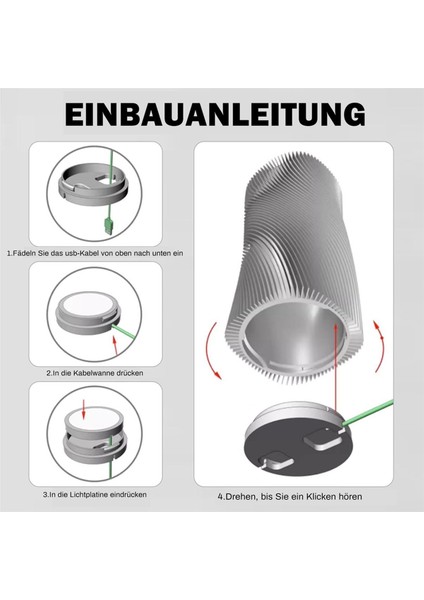 EINBAUANLEITUNG

1.Fädeln Sie das usb-Kabel von oben nach unten ein

2.In die Kabelwanne drücken

3.In die Lichtplatine eindrücken

4.Drehen, bis Sie ein Klicken hören