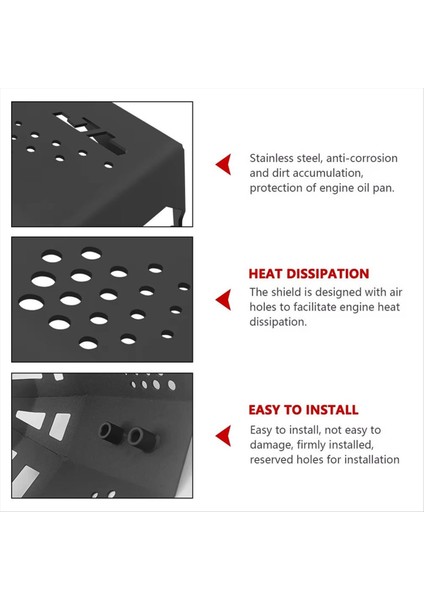 Stainless steel, anti-corrosion and dirt accumulation, protection of engine oil pan.

HEAT DISSIPATION

The shield is designed with air holes to facilitate engine heat dissipation.

EASY TO INSTALL

Easy to install, not easy to damage, firmly installed, reserved holes for installation