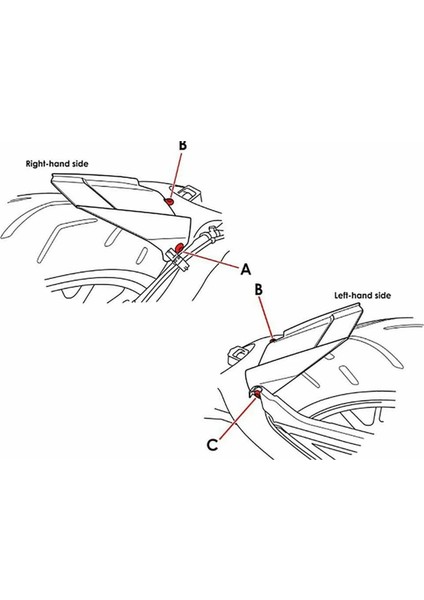 B
Right-hand side
A
B
Left-hand side
C