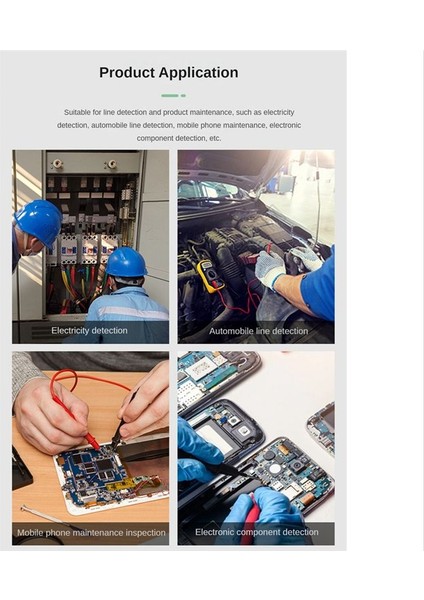 Product Application

Suitable for line detection and product maintenance, such as electricity detection, automobile line detection, mobile phone maintenance, electronic component detection, etc.

Electricity detection

Automobile line detection

Mobile phone maintenance inspection

Electronic component detection