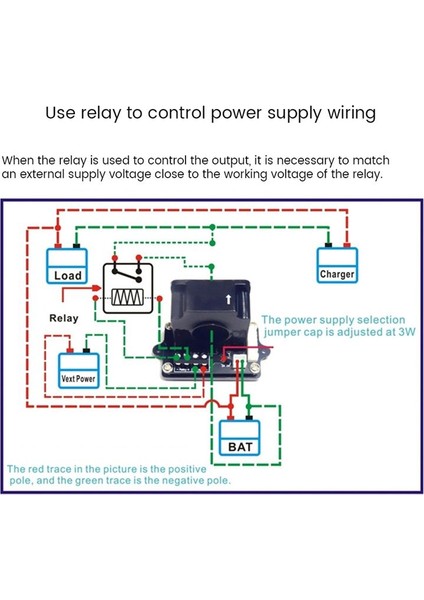 Use relay to control power supply wiring

When the relay is used to control the output, it is necessary to match an external supply voltage close to the working voltage of the relay.

Load

Charger

Relay

The power supply selection jumper cap is adjusted at 3W

Vext Power

BAT

The red trace in the picture is the positive pole, and the green trace is the negative pole.