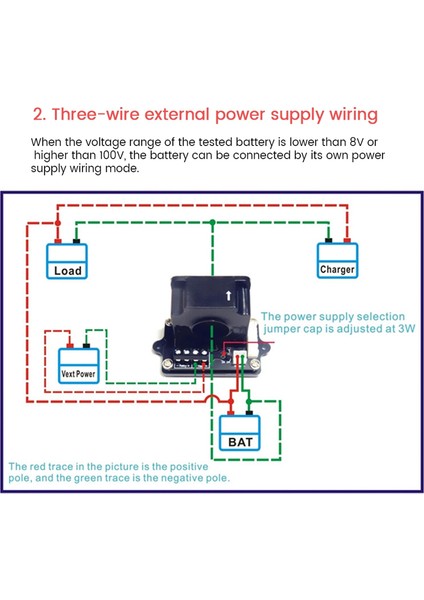 2. Three-wire external power supply wiring

When the voltage range of the tested battery is lower than 8V or higher than 100V, the battery can be connected by its own power supply wiring mode.

Load

Charger

The power supply selection jumper cap is adjusted at 3W

Vext Power

BAT

The red trace in the picture is the positive pole, and the green trace is the negative pole.