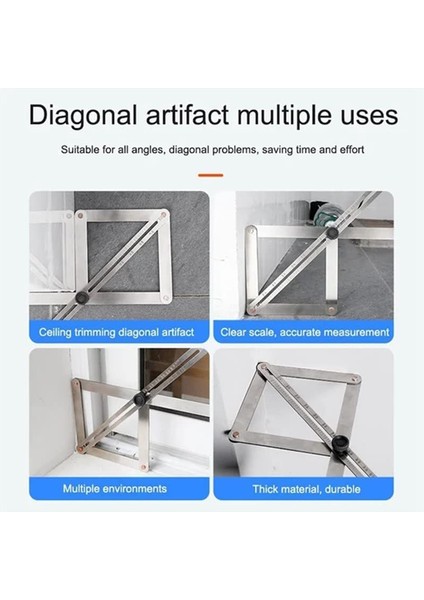 Diagonal artifact multiple uses

Suitable for all angles, diagonal problems, saving time and effort

Ceiling trimming diagonal artifact

Clear scale, accurate measurement

Multiple environments

Thick material, durable