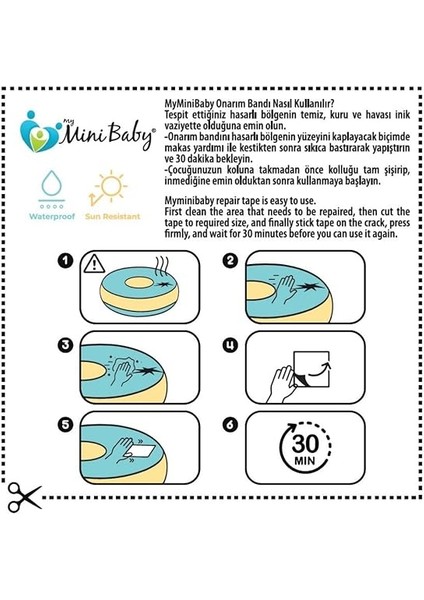 My Mini Baby®

Waterproof

Sun Resistant

MyMiniBaby Onarım Bandı Nasıl Kullanılır?
Tespit ettiğiniz hasarlı bölgenin temiz, kuru ve havası inik vaziyette olduğuna emin olun.
-Onarım bandını hasarlı bölgenin yüzeyini kaplayacak biçimde makas yardımı ile kestikten sonra sıkıca bastırarak yapıştırın ve 30 dakika bekleyin.
-Çocuğunuzun koluna takmadan önce kolluğu tam şişirip, inmediğine emin olduktan sonra kullanmaya başlayın.

Myminibaby repair tape is easy to use.
First clean the area that needs to be repaired, then cut the tape to required size, and finally stick tape on the crack, press firmly, and wait for 30 minutes before you can use it again.

1

2

3

4

5

6

30 MIN