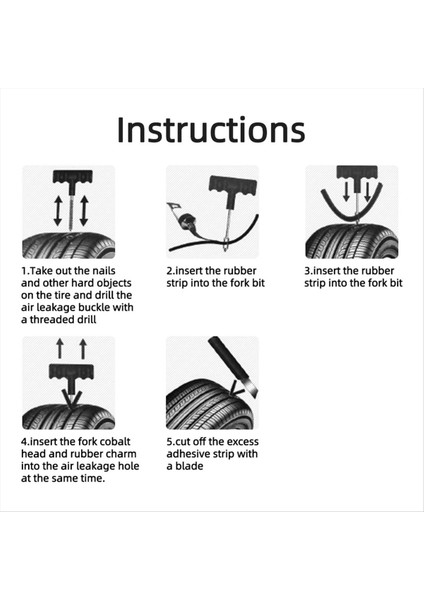 Instructions

1.Take out the nails and other hard objects on the tire and drill the air leakage buckle with a threaded drill

2.insert the rubber strip into the fork bit

3.insert the rubber strip into the fork bit

4.insert the fork cobalt head and rubber charm into the air leakage hole at the same time.

5.cut off the excess adhesive strip with a blade