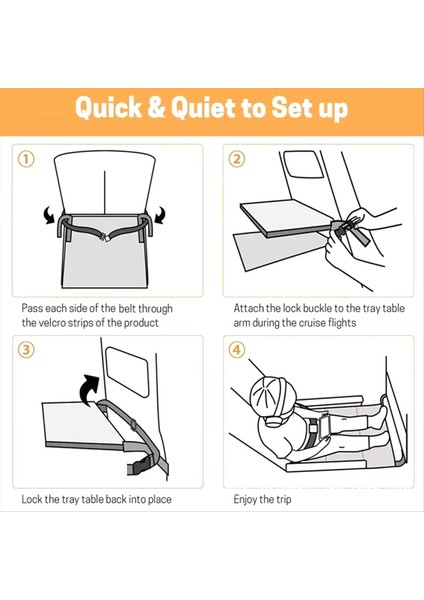 Quick & Quiet to Set up

①

Pass each side of the belt through the velcro strips of the product

②

Attach the lock buckle to the tray table arm during the cruise flights

③

Lock the tray table back into place

④

Enjoy the trip