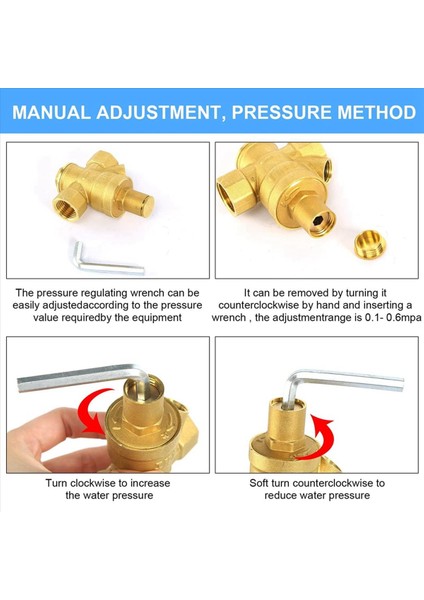 MANUAL ADJUSTMENT, PRESSURE METHOD

The pressure regulating wrench can be easily adjustedaccording to the pressure value requiredby the equipment

It can be removed by turning it counterclockwise by hand and inserting a wrench , the adjustmentrange is 0.1- 0.6mpa

Turn clockwise to increase the water pressure

Soft turn counterclockwise to reduce water pressure