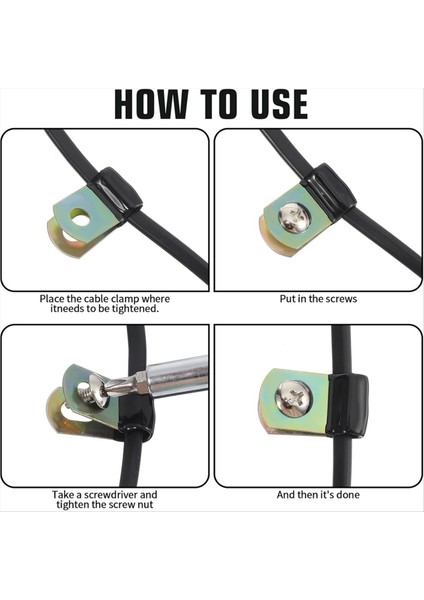 HOW TO USE

Place the cable clamp where itneeds to be tightened.

Put in the screws

Take a screwdriver and tighten the screw nut

And then it's done