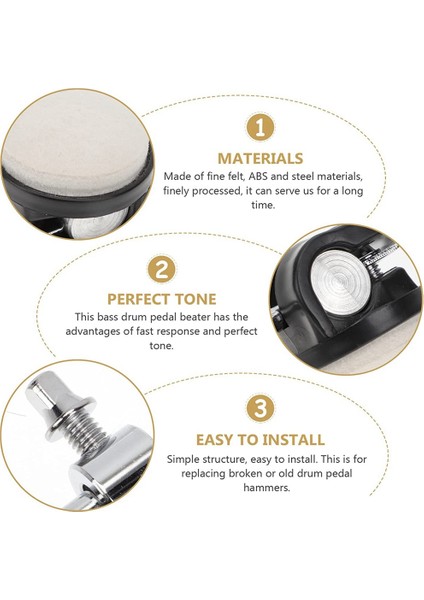 1

MATERIALS

Made of fine felt, ABS and steel materials, finely processed, it can serve us for a long time.

2

PERFECT TONE

This bass drum pedal beater has the advantages of fast response and perfect tone.

3

EASY TO INSTALL

Simple structure, easy to install. This is for replacing broken or old drum pedal hammers.