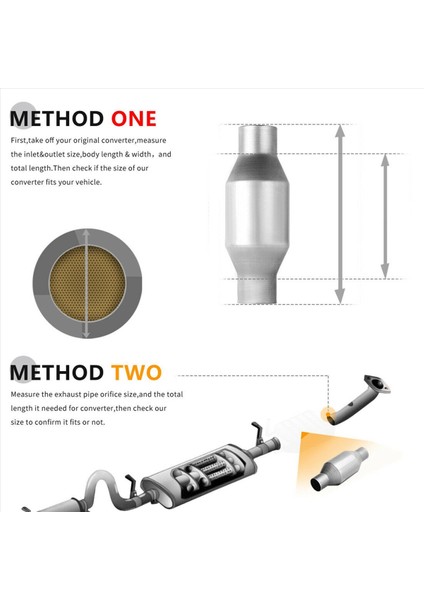 METHOD ONE

First,take off your original converter,measure the inlet&outlet size,body length & width，and total length.Then check if the size of our converter fits your vehicle.

METHOD TWO

Measure the exhaust pipe orifice size,and the total length it needed for converter,then check our size to confirm it fits or not.