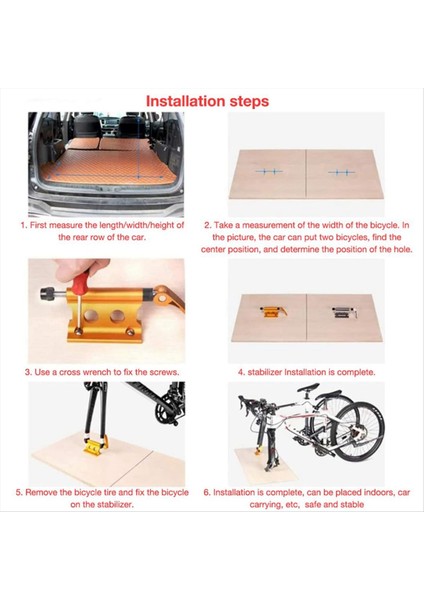 Installation steps

1. First measure the length/width/height of the rear row of the car.

2. Take a measurement of the width of the bicycle. In the picture, the car can put two bicycles, find the center position, and determine the position of the hole.

3. Use a cross wrench to fix the screws.

4. stabilizer Installation is complete.

5. Remove the bicycle tire and fix the bicycle on the stabilizer.

6. Installation is complete, can be placed indoors, car carrying, etc, safe and stable