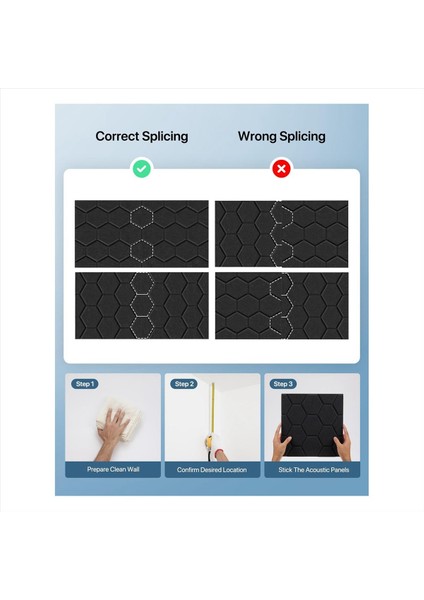 Correct Splicing

Wrong Splicing

Step 1

Prepare Clean Wall

Step 2

Confirm Desired Location

Step 3

Stick The Acoustic Panels