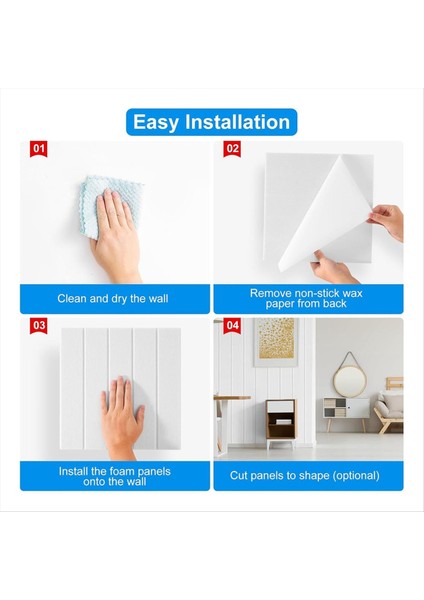 Easy Installation

01

Clean and dry the wall

02

Remove non-stick wax paper from back

03

Install the foam panels onto the wall

04

Cut panels to shape (optional)