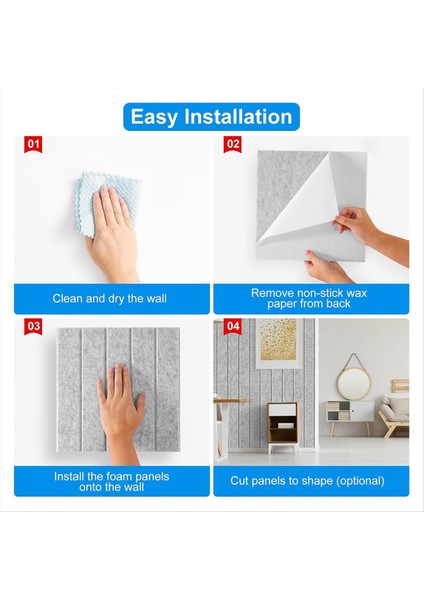 Easy Installation

01

Clean and dry the wall

02

Remove non-stick wax paper from back

03

Install the foam panels onto the wall

04

Cut panels to shape (optional)