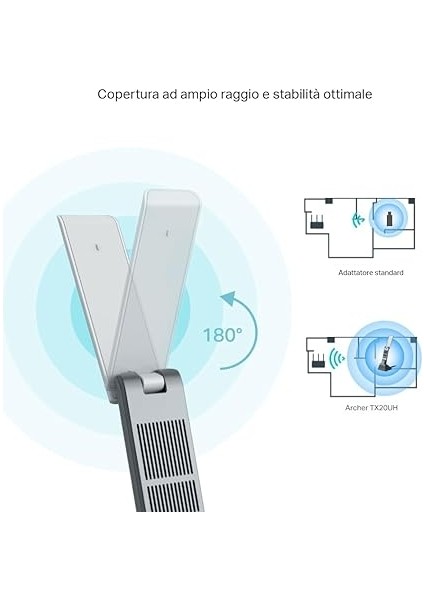 Copertura ad ampio raggio e stabilità ottimale

180°

Adattatore standard

Archer TX20UH