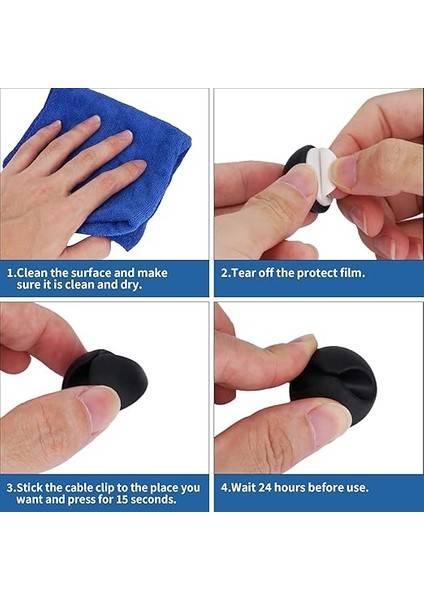 1.Clean the surface and make sure it is clean and dry.

2.Tear off the protect film.

3.Stick the cable clip to the place you want and press for 15 seconds.

4.Wait 24 hours before use.