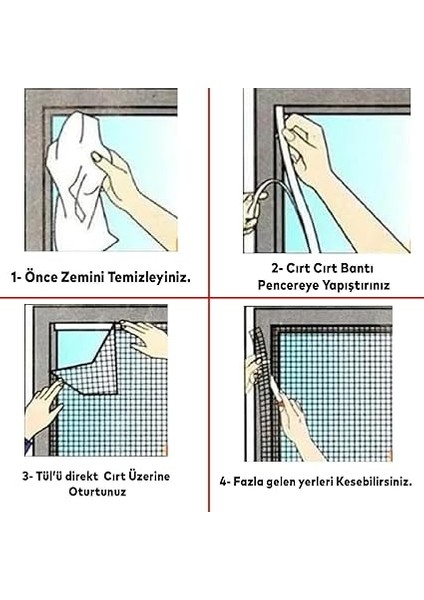 1- Önce Zemini Temizleyiniz.

2- Cırt Cırt Bantı Pencereye Yapıştırınız

3- Tül'ü direkt Cırt Üzerine Oturtunuz

4- Fazla gelen yerleri Kesebilirsiniz.