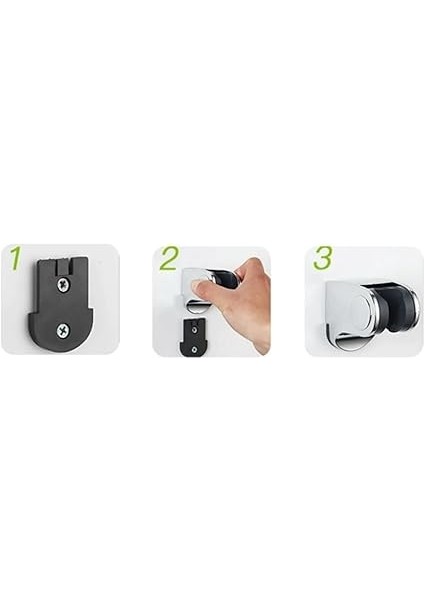 1

2

3