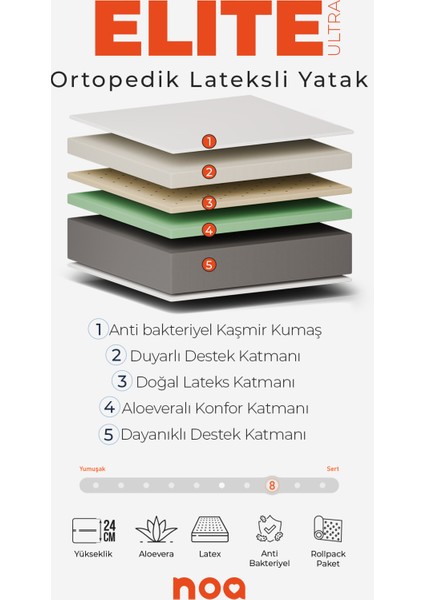 ELITE ULTRA
Ortopedik Lateksli Yatak

1
2
3
4
5

1 Anti bakteriyel Kaşmir Kumaş
2 Duyarlı Destek Katmanı
3 Doğal Lateks Katmanı
4 Aloeveralı Konfor Katmanı
5 Dayanıklı Destek Katmanı

Yumuşak
Sert
8

24 CM
Yükseklik
Aloevera
Latex
Anti Bakteriyel
Rollpack Paket

noa