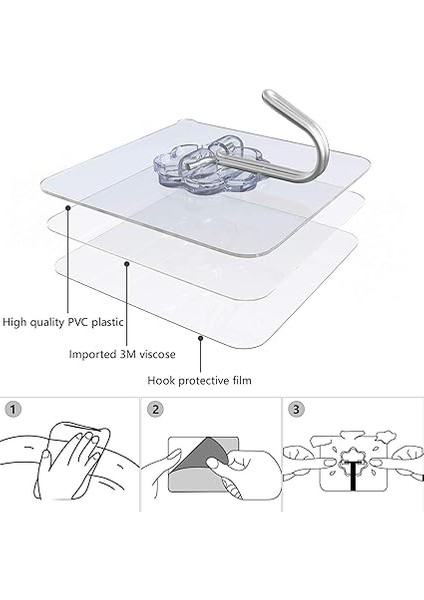 High quality PVC plastic

Imported 3M viscose

Hook protective film

1

2

3