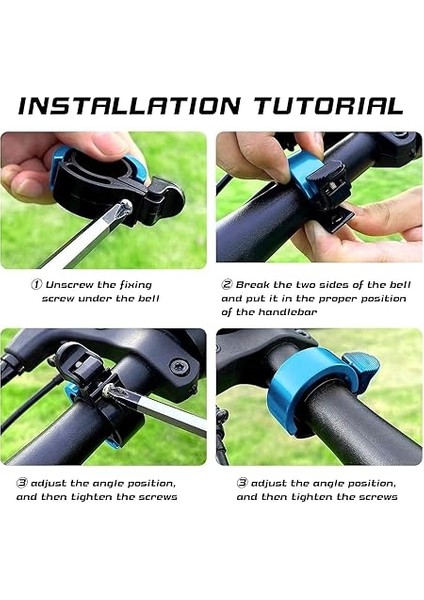 INSTALLATION TUTORIAL

① Unscrew the fixing screw under the bell

② Break the two sides of the bell and put it in the proper position of the handlebar

③ adjust the angle position, and then tighten the screws

③ adjust the angle position, and then tighten the screws