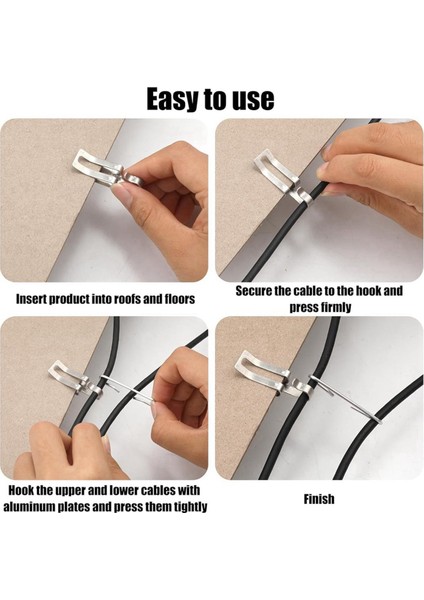 Easy to use

Insert product into roofs and floors

Secure the cable to the hook and press firmly

Hook the upper and lower cables with aluminum plates and press them tightly

Finish