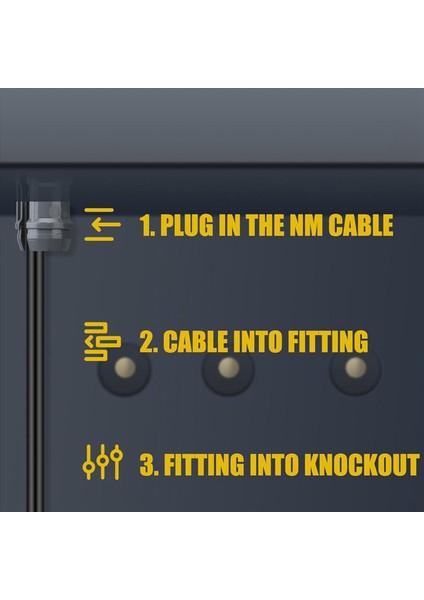 1. PLUG IN THE NM CABLE

2. CABLE INTO FITTING

3. FITTING INTO KNOCKOUT