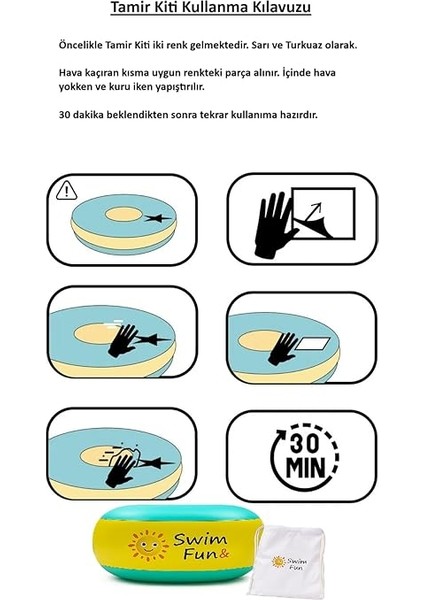 Tamir Kiti Kullanma Kılavuzu

Öncelikle Tamir Kiti iki renk gelmektedir. Sarı ve Turkuaz olarak.

Hava kaçıran kısma uygun renkteki parça alınır. İçinde hava yokken ve kuru iken yapıştırılır.

30 dakika beklendikten sonra tekrar kullanıma hazırdır.

30 MIN

Swim Fun&

Swim Fun