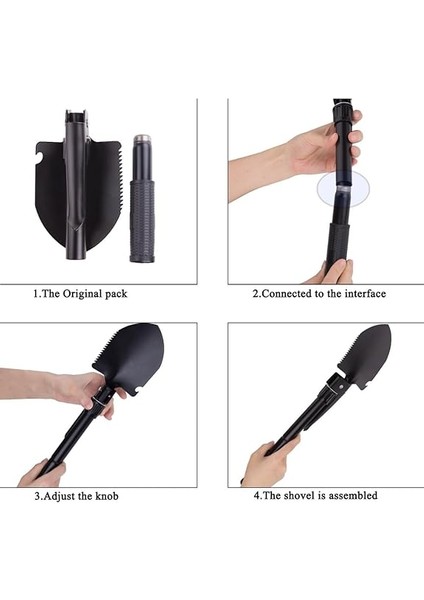 1.The Original pack

2.Connected to the interface

3.Adjust the knob

4.The shovel is assembled