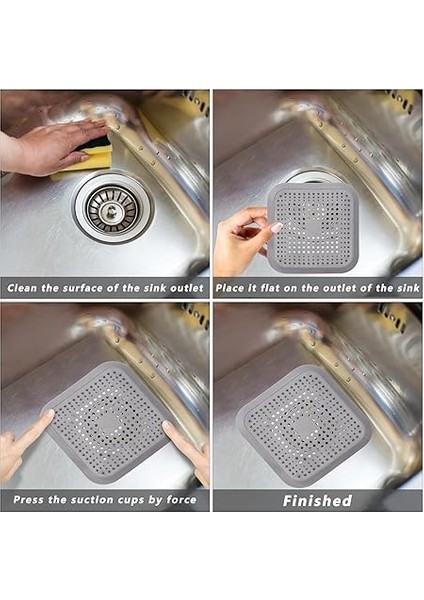 Clean the surface of the sink outlet

Place it flat on the outlet of the sink

Press the suction cups by force

Finished