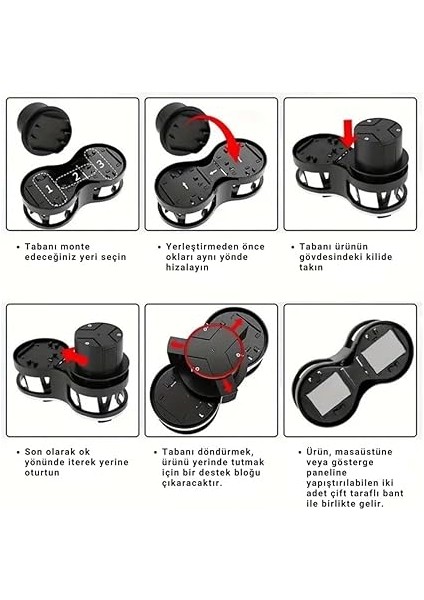 1 2 3

• Tabanı monte edeceğiniz yeri seçin

• Yerleştirmeden önce okları aynı yönde hizalayın

• Tabanı ürünün gövdesindeki kilide takın

• Son olarak ok yönünde iterek yerine oturtun

• Tabanı döndürmek, ürünü yerinde tutmak için bir destek bloğu çıkaracaktır.

• Ürün, masaüstüne veya gösterge paneline yapıştırılabilen iki adet çift taraflı bant ile birlikte gelir.