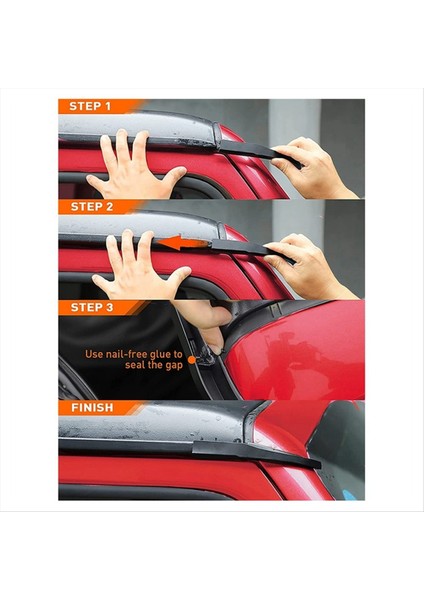 STEP 1

STEP 2

STEP 3

Use nail-free glue to seal the gap

FINISH