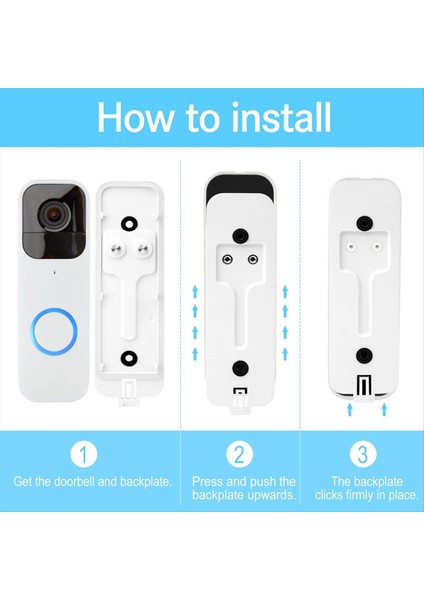 How to install

1

Get the doorbell and backplate.

2

Press and push the backplate upwards.

3

The backplate clicks firmly in place.