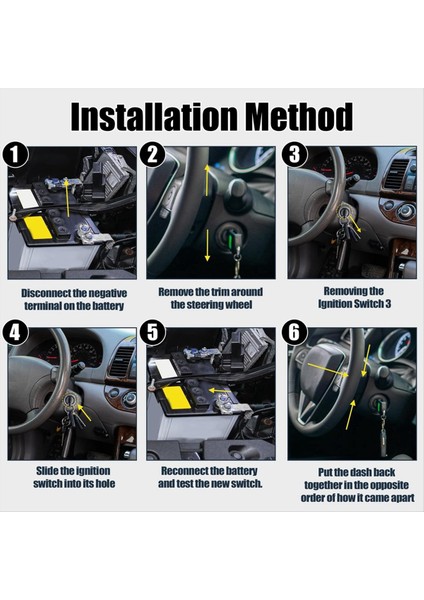 Installation Method

1

Disconnect the negative terminal on the battery

2

Remove the trim around the steering wheel

3

Removing the Ignition Switch 3

4

Slide the ignition switch into its hole

5

Reconnect the battery and test the new switch.

6

Put the dash back together in the opposite order of how it came apart